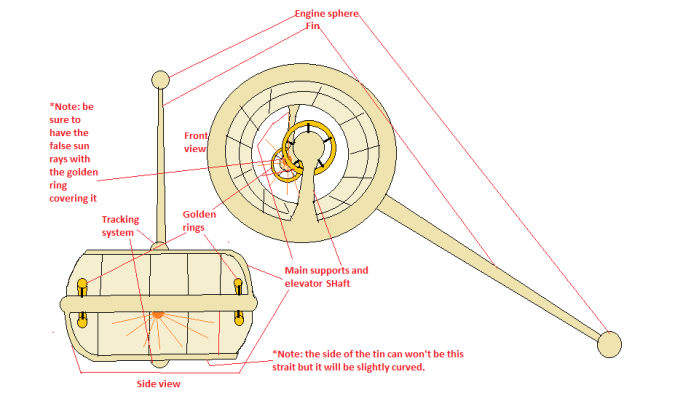 Engine sphere

Fin

*Note: be sure to have the false sun rays with the golden ring covering it

Front view

Tracking system

Golden rings

Main supports and elevator SHaft

*Note: the side of the tin can won't be this strait but it will be slightly curved.

Side view